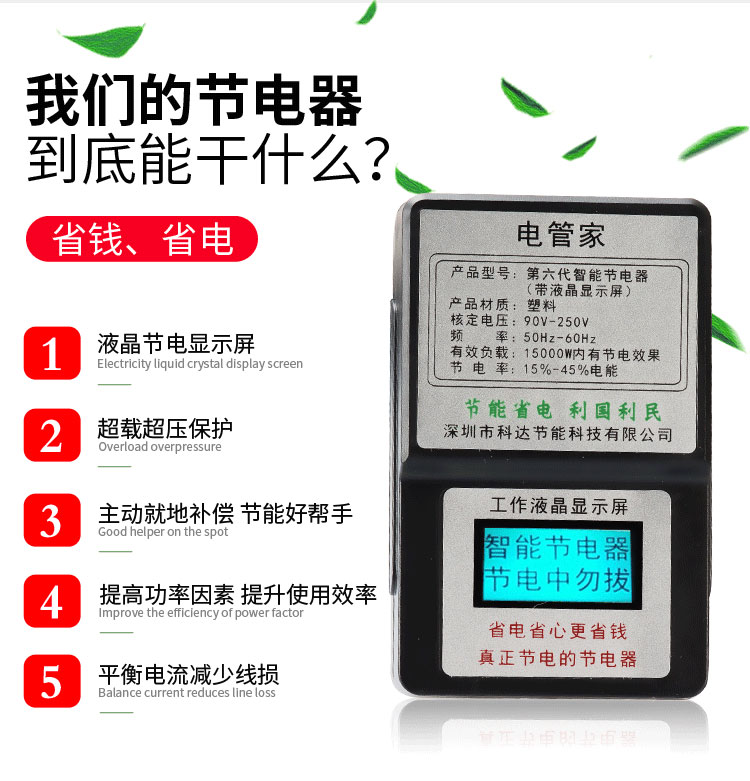 我们的节电器
到底能干什么?

省钱、省电

1 液晶节电显示屏
Electricity liquid crystal display screen

2 超载超压保护
Overload overpressure

3 主动就地补偿 节能好帮手
Good helper on the spot

4 提高功率因素 提升使用效率
Improve the efficiency of power factor

5 平衡电流减少线损
Balance current reduces line loss

电管家

产品型号：第六代智能节电器
（带液晶显示屏）
产品材质：塑料
核定电压：90V-250V
频　　率：50Hz-60Hz
有效负载：15000W内有节电效果
节 电 率：15%-45%电能

节能省电 利国利民
深圳市科达节能科技有限公司

工作液晶显示屏
智能节电器
节电中勿拔
省电省心更省钱
真正节电的节电器